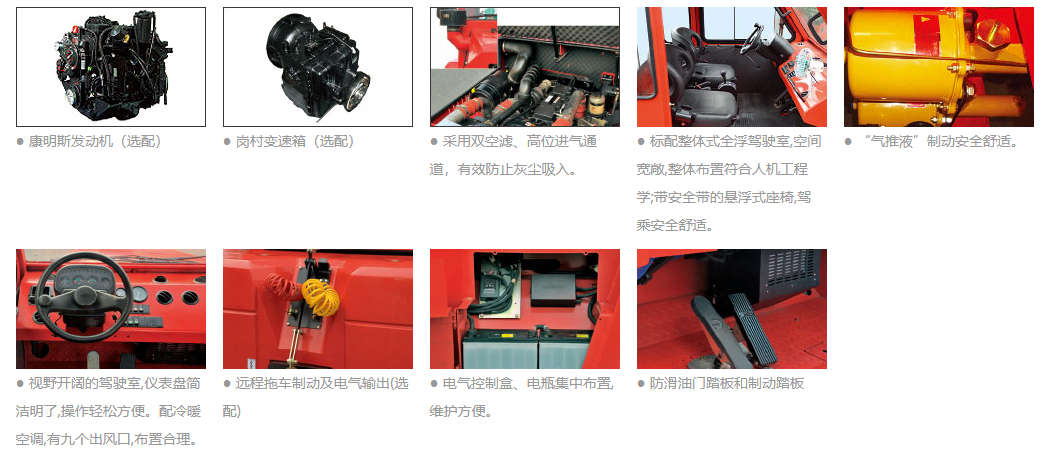 ● 康明斯发动机（选配）

● 岗村变速箱（选配）

● 采用双空滤、高位进气通道，有效防止灰尘吸入。

● 标配整体式全浮驾驶室,空间宽敞,整体布置符合人机工程学;带安全带的悬浮式座椅,驾乘安全舒适。

● “气推液”制动安全舒适。

● 视野开阔的驾驶室,仪表盘简洁明了,操作轻松方便。配冷暖空调,有九个出风口,布置合理。

● 远程拖车制动及电气输出(选配)

● 电气控制盒、电瓶集中布置,维护方便。

● 防滑油门踏板和制动踏板